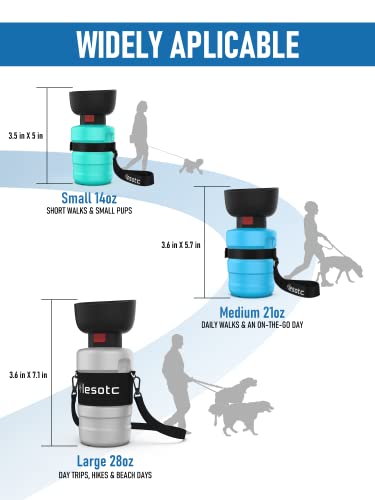 WIDELY APLICABLE

3.5 in X 5 in

lesotc

Small 14oz
SHORT WALKS & SMALL PUPS

3.6 in X 5.7 in

lesotc

Medium 21oz
DAILY WALKS & AN ON-THE-GO DAY

3.6 in X 7.1 in

lesotc

Large 28oz
DAY TRIPS, HIKES & BEACH DAYS