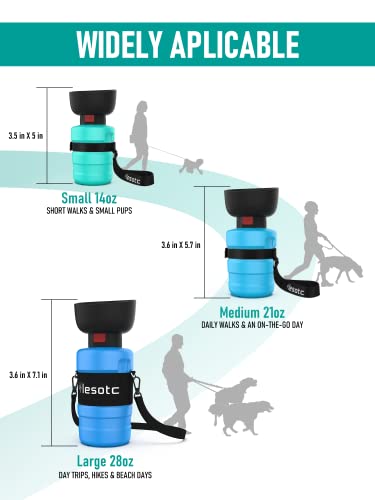 WIDELY APLICABLE

3.5 in X 5 in

lesotc

Small 14oz
SHORT WALKS & SMALL PUPS

3.6 in X 5.7 in

lesotc

Medium 21oz
DAILY WALKS & AN ON-THE-GO DAY

3.6 in X 7.1 in

lesotc

Large 28oz
DAY TRIPS, HIKES & BEACH DAYS